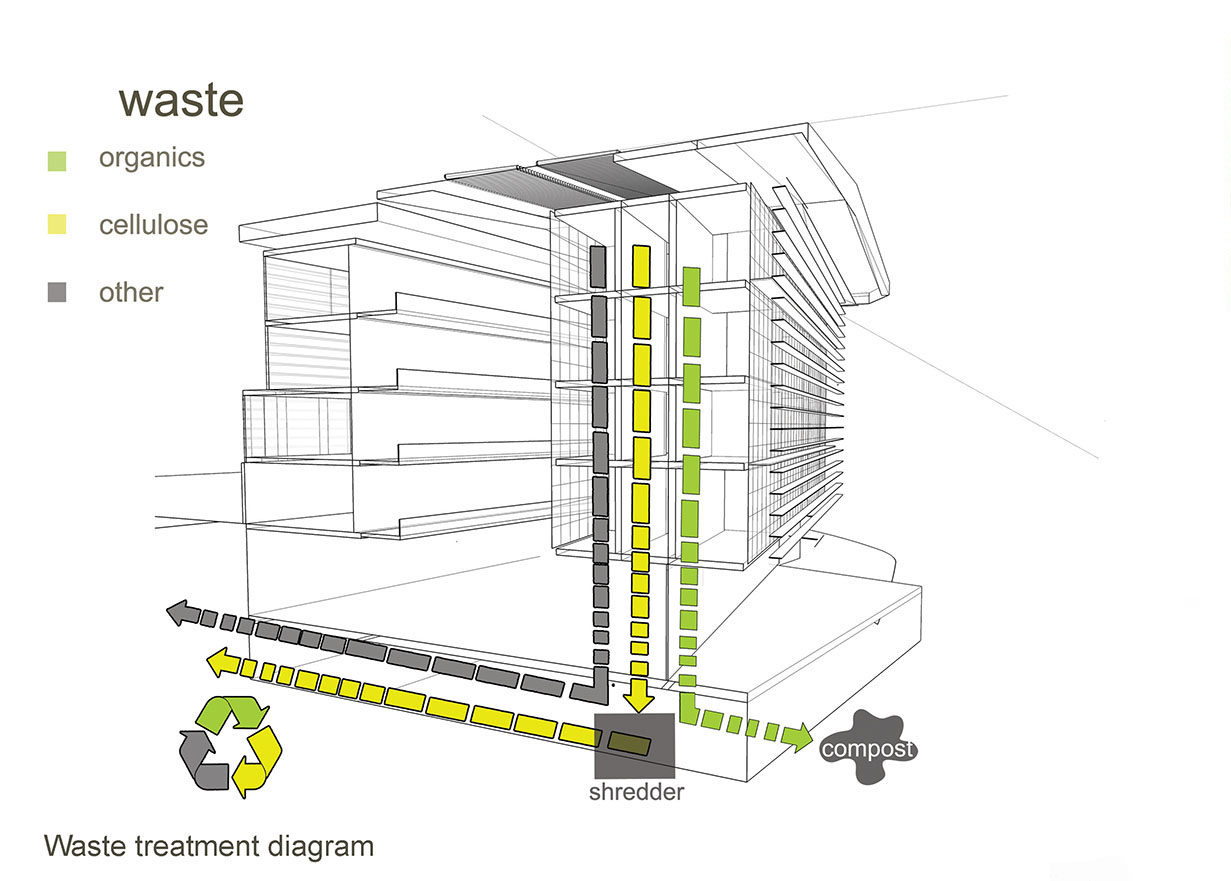 waste

organics

cellulose

other

compost

shredder

Waste treatment diagram